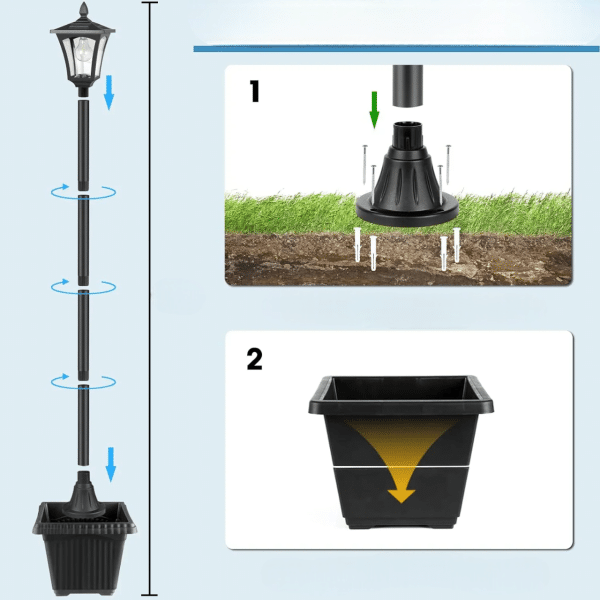 1

2