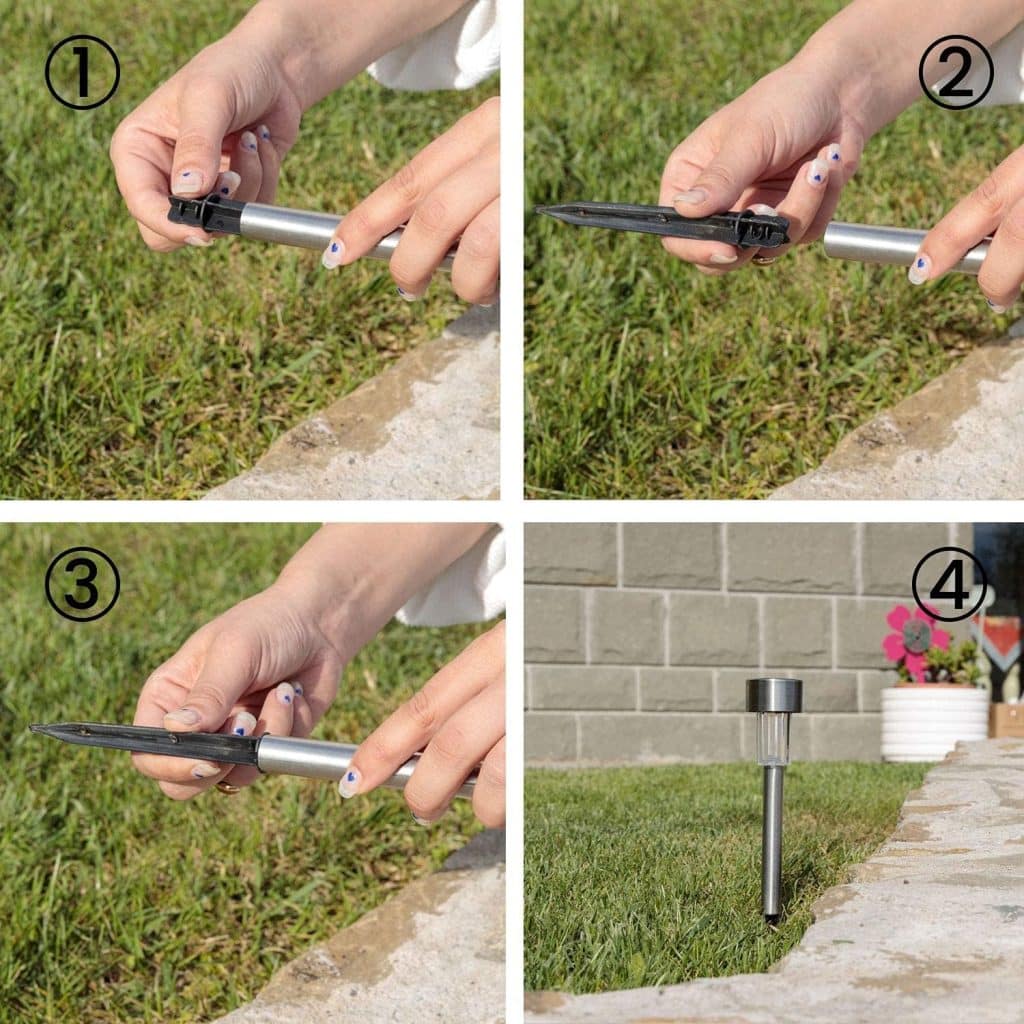 ①

②

③

④